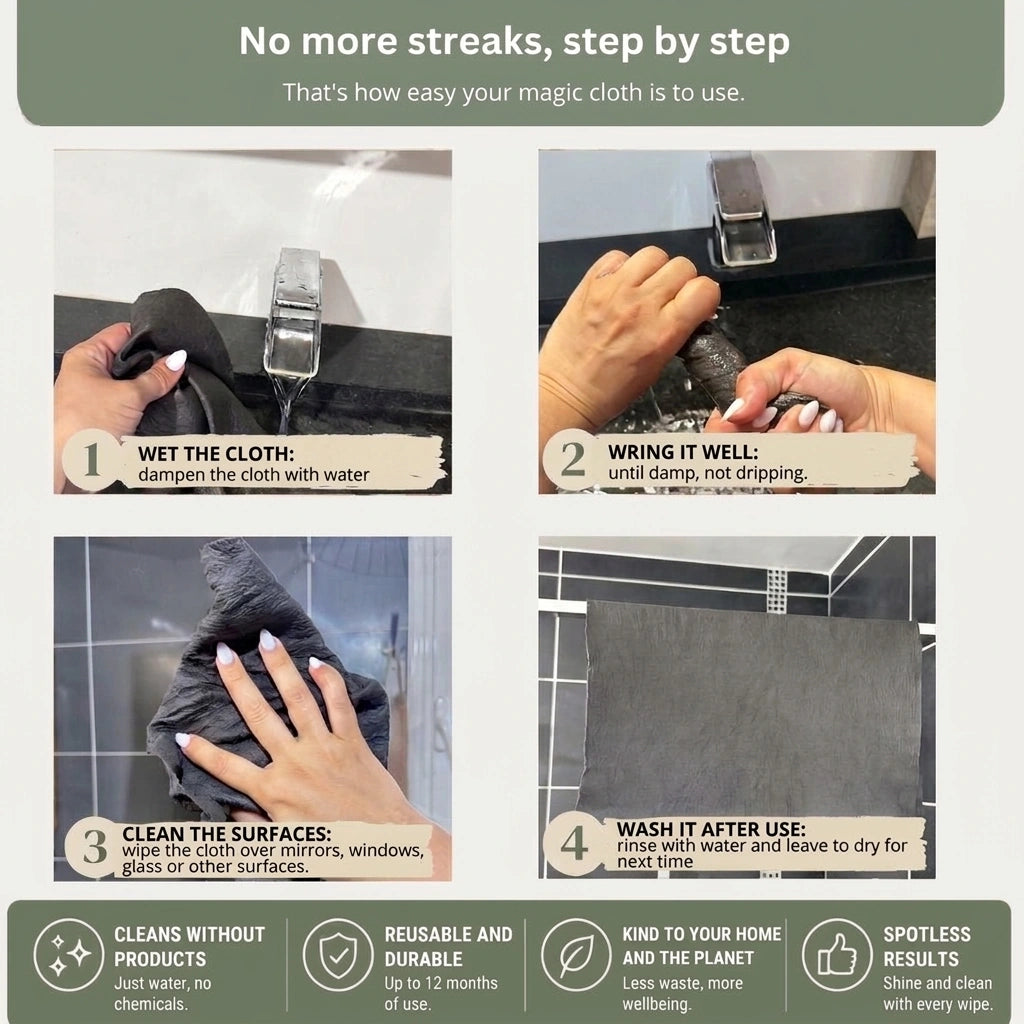 No more streaks, step by step

That's how easy your magic cloth is to use.

1 WET THE CLOTH:
dampen the cloth with water

2 WRING IT WELL:
until damp, not dripping.

3 CLEAN THE SURFACES:
wipe the cloth over mirrors, windows, glass or other surfaces.

4 WASH IT AFTER USE:
rinse with water and leave to dry for next time

CLEANS WITHOUT PRODUCTS
Just water, no chemicals.

REUSABLE AND DURABLE
Up to 12 months of use.

KIND TO YOUR HOME AND THE PLANET
Less waste, more wellbeing.

SPOTLESS RESULTS
Shine and clean with every wipe.